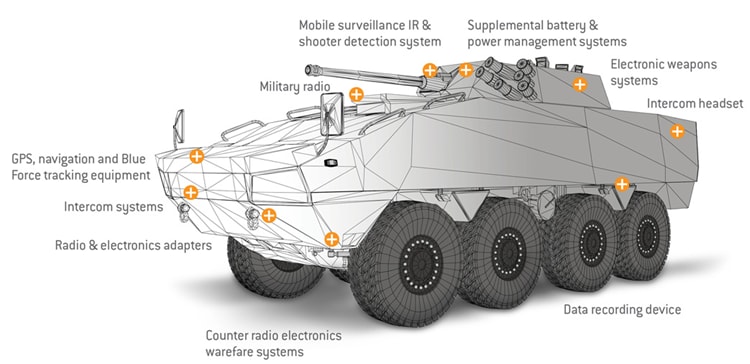 Mobile surveillance IR & shooter detection system

Supplemental battery & power management systems

Electronic weapons systems

Military radio

Intercom headset

GPS, navigation and Blue Force tracking equipment

Intercom systems

Radio & electronics adapters

Data recording device

Counter radio electronics warefare systems